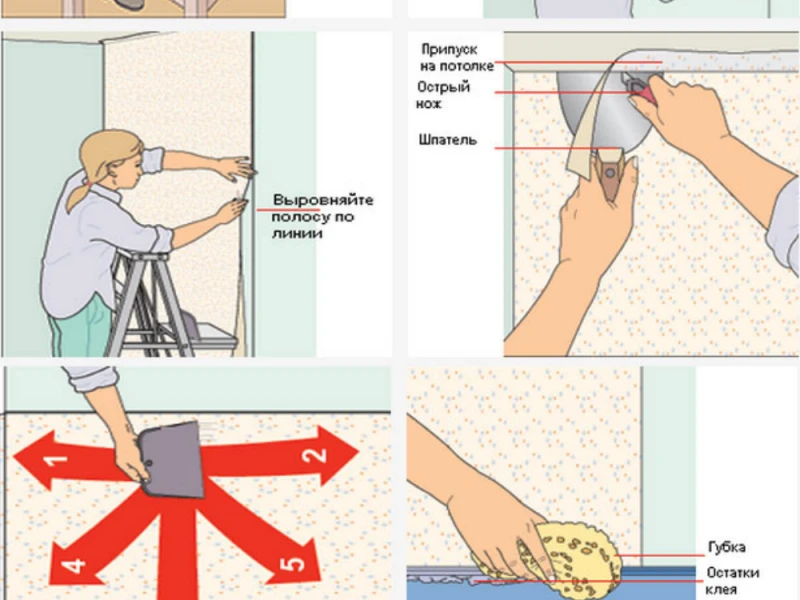 Выровняйте полосу по линии

Припуск на потолке

Острый нож

Шпатель

1

2

4

5

Губка

Остатки клея